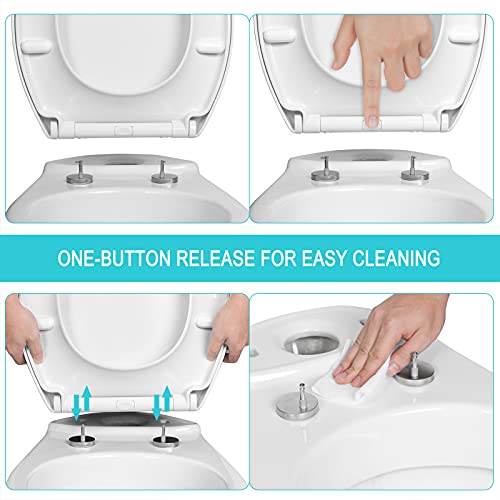 ONE-BUTTON RELEASE FOR EASY CLEANING