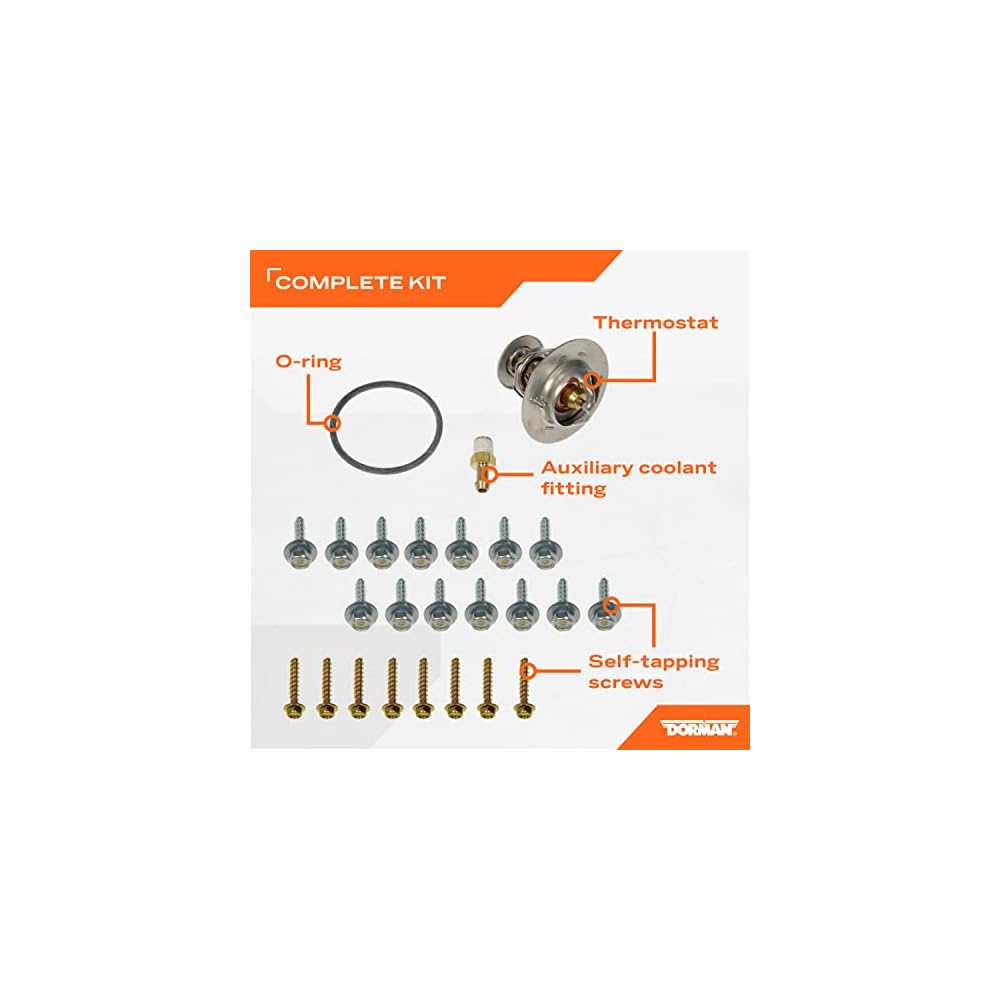 COMPLETE KIT

Thermostat

O-ring

Auxiliary coolant fitting

Self-tapping screws

DORMAN