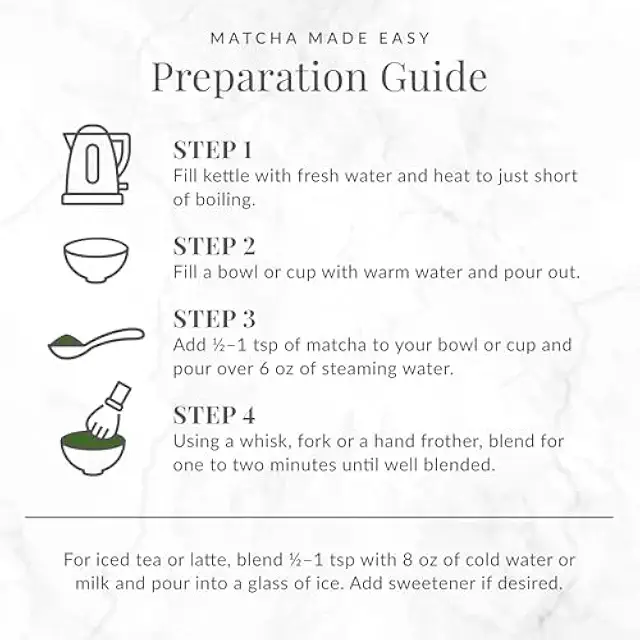 MATCHA MADE EASY
Preparation Guide

STEP 1
Fill kettle with fresh water and heat to just short of boiling.

STEP 2
Fill a bowl or cup with warm water and pour out.

STEP 3
Add ½–1 tsp of matcha to your bowl or cup and pour over 6 oz of steaming water.

STEP 4
Using a whisk, fork or a hand frother, blend for one to two minutes until well blended.

For iced tea or latte, blend ½–1 tsp with 8 oz of cold water or milk and pour into a glass of ice. Add sweetener if desired.