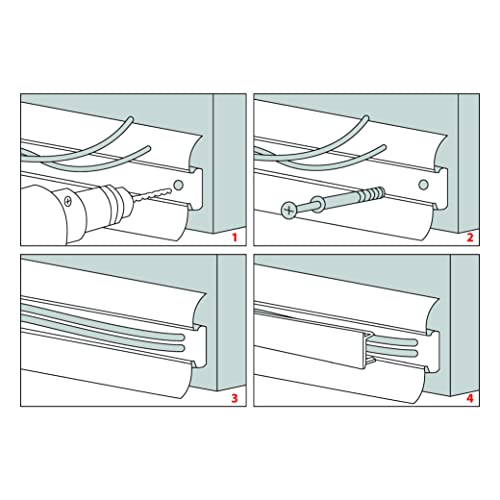 1
2
3
4