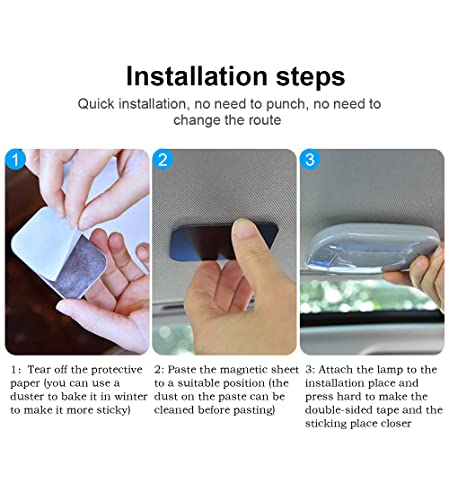 Installation steps

Quick installation, no need to punch, no need to change the route

1

2

3

1: Tear off the protective paper (you can use a duster to bake it in winter to make it more sticky)

2: Paste the magnetic sheet to a suitable position (the dust on the paste can be cleaned before pasting)

3: Attach the lamp to the installation place and press hard to make the double-sided tape and the sticking place closer