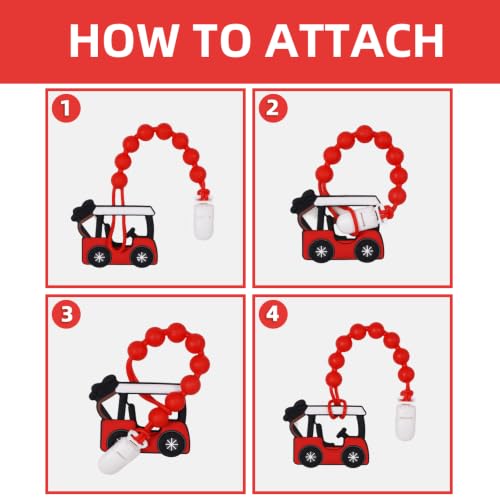 HOW TO ATTACH

1

2

3

4