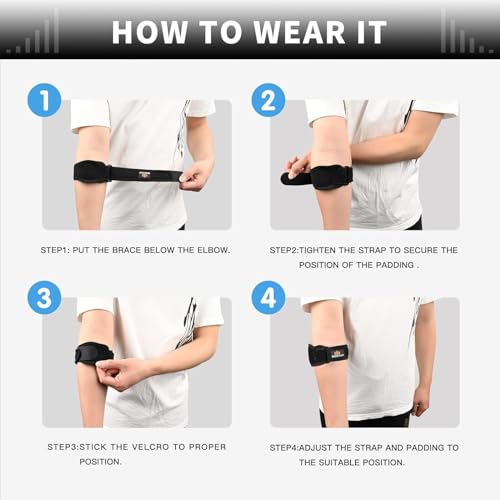 HOW TO WEAR IT

1

STEP1: PUT THE BRACE BELOW THE ELBOW.

2

STEP2:TIGHTEN THE STRAP TO SECURE THE POSITION OF THE PADDING .

3

STEP3:STICK THE VELCRO TO PROPER POSITION.

4

STEP4:ADJUST THE STRAP AND PADDING TO THE SUITABLE POSITION.