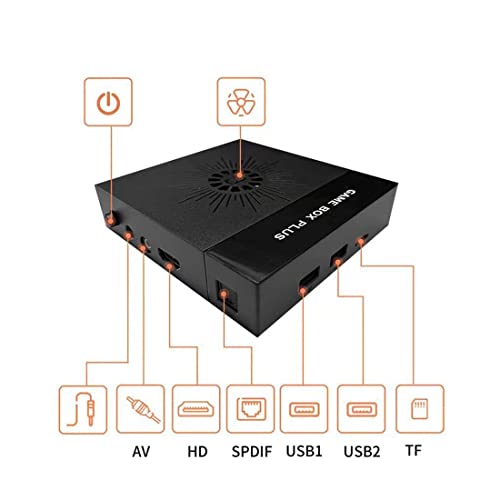 GAME BOX PLUS

AV HD SPDIF USB1 USB2 TF