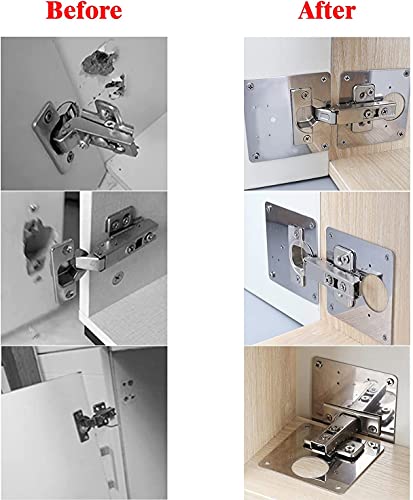 Before

After