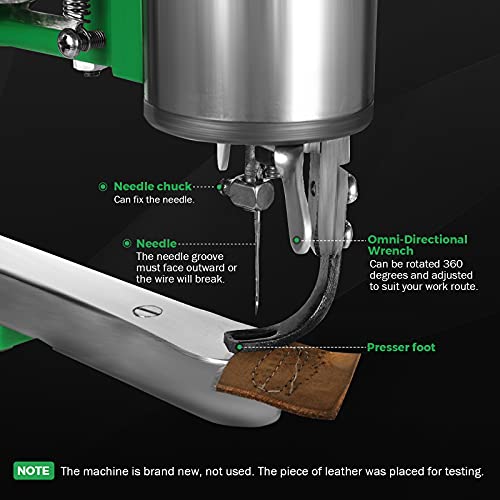 Needle chuck
Can fix the needle.

Needle
The needle groove must face outward or the wire will break.

Omni-Directional Wrench
Can be rotated 360 degrees and adjusted to suit your work route.

Presser foot

NOTE The machine is brand new, not used. The piece of leather was placed for testing.