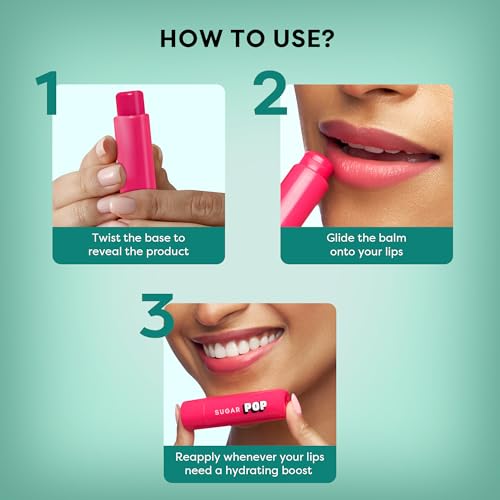 HOW TO USE?

1

Twist the base to reveal the product

2

Glide the balm onto your lips

3

SUGAR POP

Reapply whenever your lips need a hydrating boost