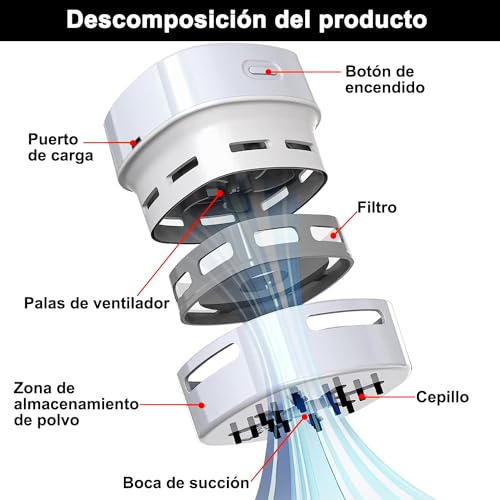 Descomposición del producto

Botón de encendido

Puerto de carga

Filtro

Palas de ventilador

Zona de almacenamiento de polvo

Cepillo

Boca de succión