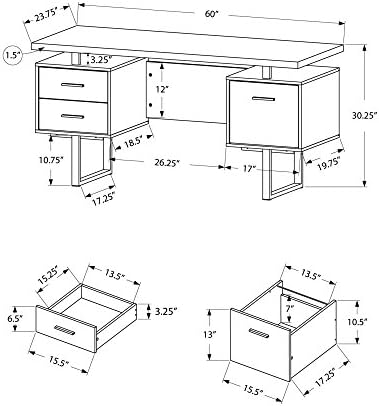 23.75"
60"
1.5"
3.25"
12"
30.25"
18.5"
10.75"
26.25"
17"
19.75"
17.25"

15.25"
13.5"
6.5"
3.25"
15.5"

13.5"
7"
13"
10.5"
15.5"
17.25"