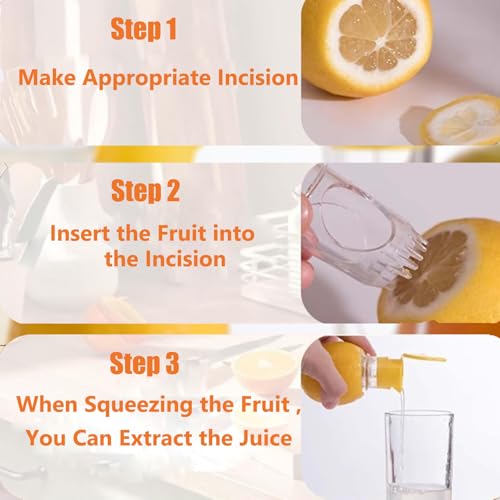 Step 1

Make Appropriate Incision

Step 2

Insert the Fruit into the Incision

Step 3

When Squeezing the Fruit , You Can Extract the Juice