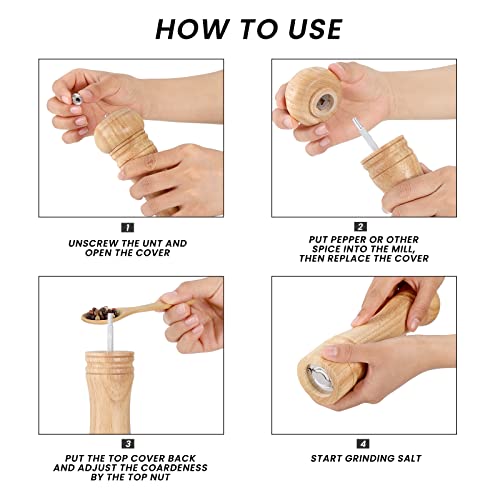 HOW TO USE

1

UNSCREW THE UNT AND OPEN THE COVER

2

PUT PEPPER OR OTHER SPICE INTO THE MILL, THEN REPLACE THE COVER

3

PUT THE TOP COVER BACK AND ADJUST THE COARDENESS BY THE TOP NUT

4

START GRINDING SALT