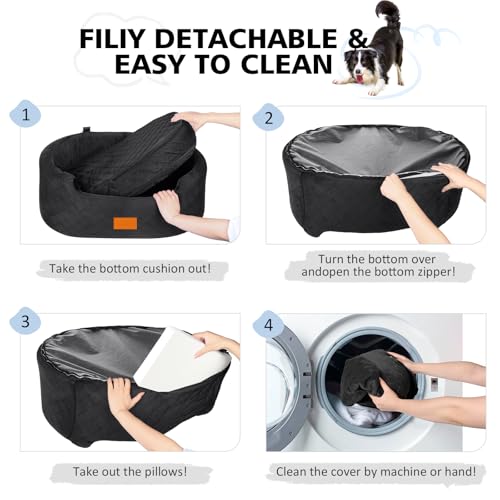 FILIY DETACHABLE & EASY TO CLEAN

1

Take the bottom cushion out!

2

Turn the bottom over andopen the bottom zipper!

3

Take out the pillows!

4

Clean the cover by machine or hand!