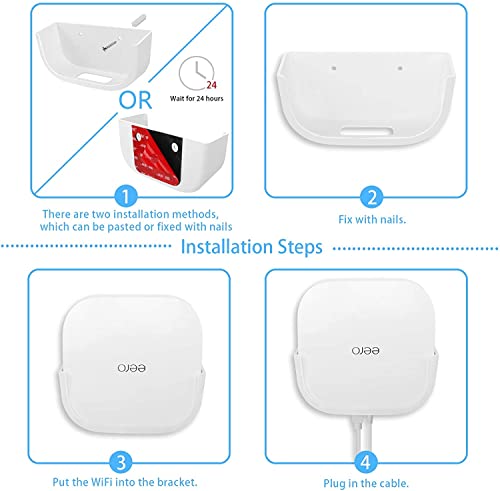 24

Wait for 24 hours

OR

1

There are two installation methods, which can be pasted or fixed with nails

2

Fix with nails.

Installation Steps

eero

3

Put the WiFi into the bracket.

eero

4

Plug in the cable.