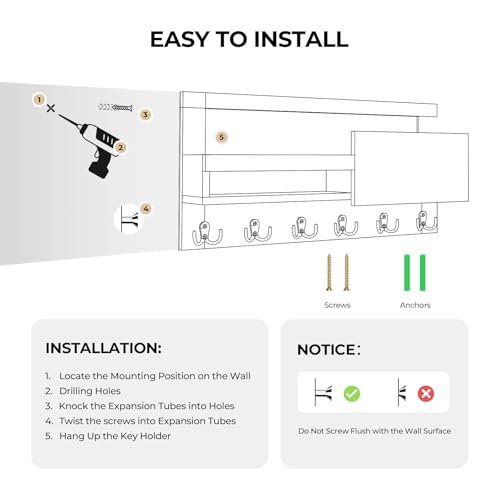 EASY TO INSTALL

1

3

2

5

4

Screws

Anchors

INSTALLATION:

1. Locate the Mounting Position on the Wall
2. Drilling Holes
3. Knock the Expansion Tubes into Holes
4. Twist the screws into Expansion Tubes
5. Hang Up the Key Holder

NOTICE:

Do Not Screw Flush with the Wall Surface