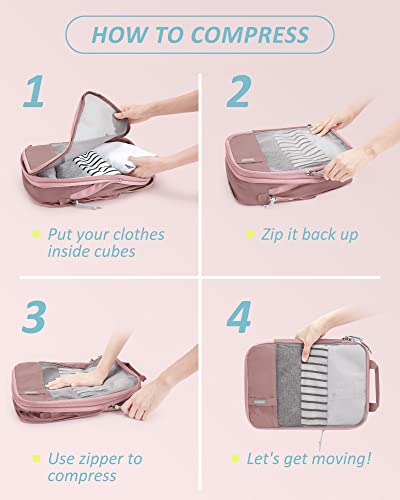 HOW TO COMPRESS

1

Put your clothes inside cubes

2

Zip it back up

3

Use zipper to compress

4

Let's get moving!