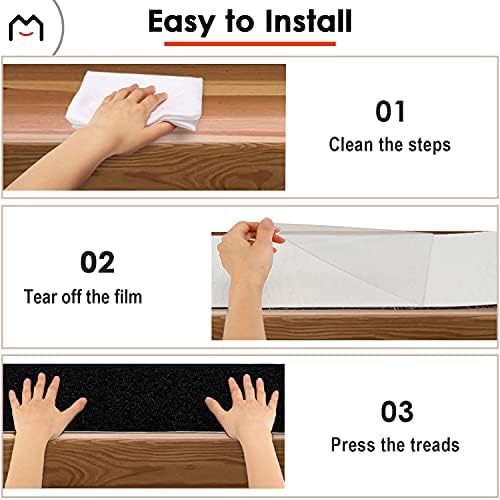 Easy to Install

01
Clean the steps

02
Tear off the film

03
Press the treads