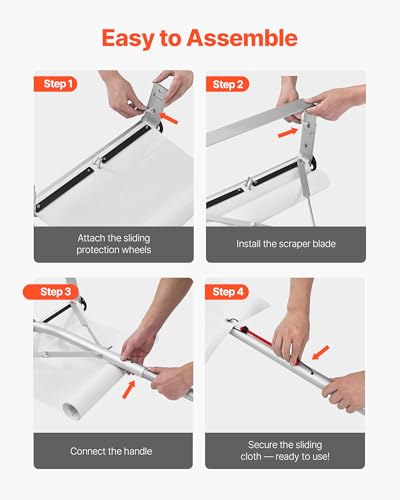 Easy to Assemble

Step 1

Attach the sliding protection wheels

Step 2

Install the scraper blade

Step 3

Connect the handle

Step 4

Secure the sliding cloth — ready to use!