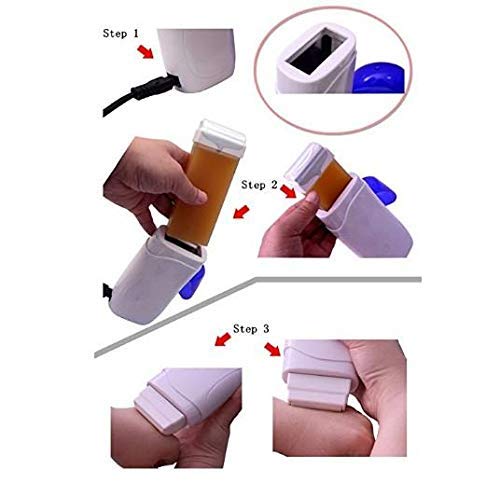 Step 1

Step 2

Step 3