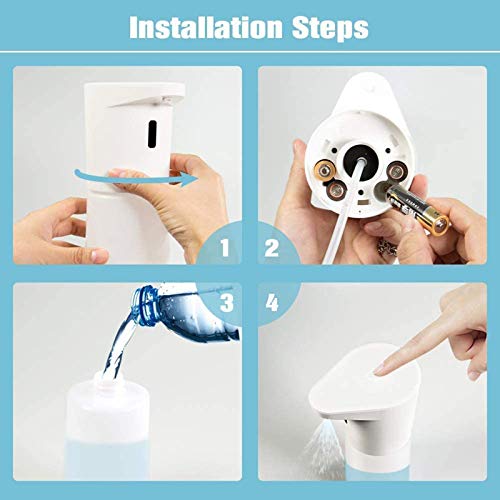 Installation Steps

1

2

3

4