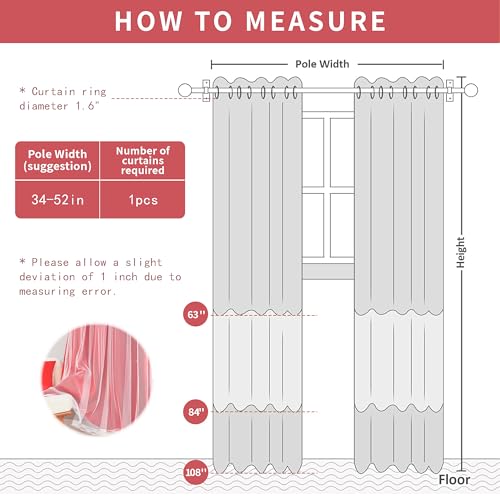 HOW TO MEASURE

Pole Width

* Curtain ring diameter 1.6"

| Pole Width (suggestion) | Number of curtains required |
|---|---|
| 34-52in | 1pcs |

* Please allow a slight deviation of 1 inch due to measuring error.

Height

63''

84''

108''

Floor