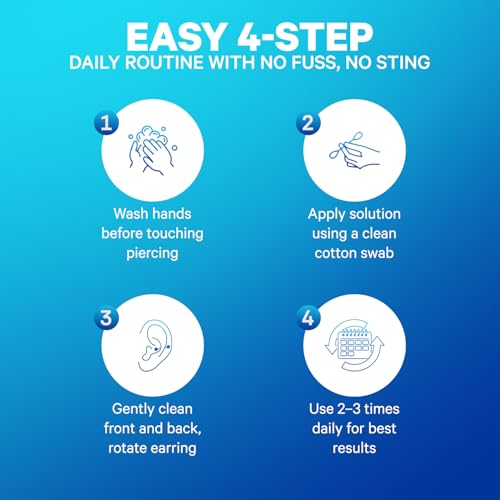 EASY 4-STEP
DAILY ROUTINE WITH NO FUSS, NO STING

1
Wash hands before touching piercing

2
Apply solution using a clean cotton swab

3
Gently clean front and back, rotate earring

4
Use 2–3 times daily for best results