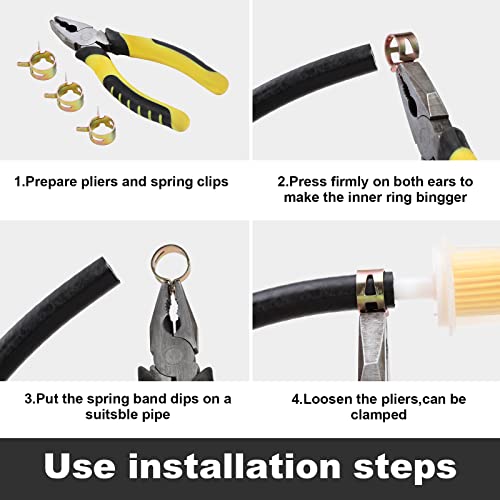 1.Prepare pliers and spring clips

2.Press firmly on both ears to make the inner ring bingger

3.Put the spring band dips on a suitsble pipe

4.Loosen the pliers,can be clamped

Use installation steps