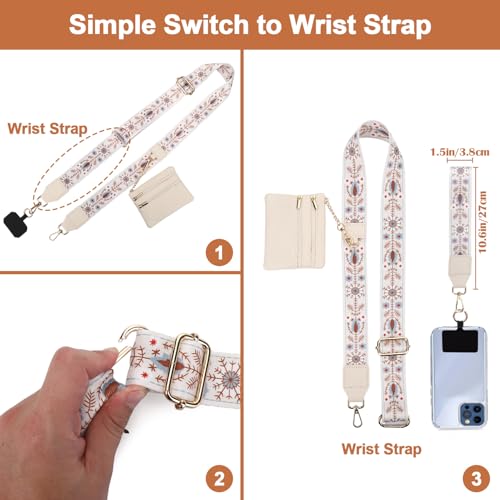 Simple Switch to Wrist Strap

Wrist Strap

1

2

1.5in/3.8cm

10.6in/27cm

Wrist Strap

3