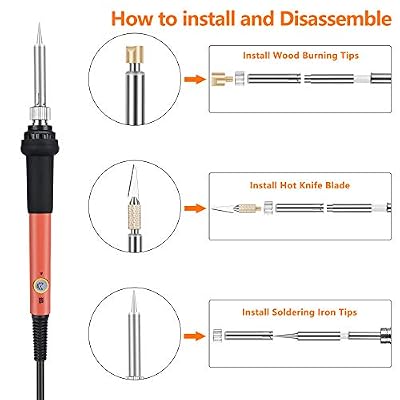 How to install and Disassemble

Install Wood Burning Tips

Install Hot Knife Blade

Install Soldering Iron Tips