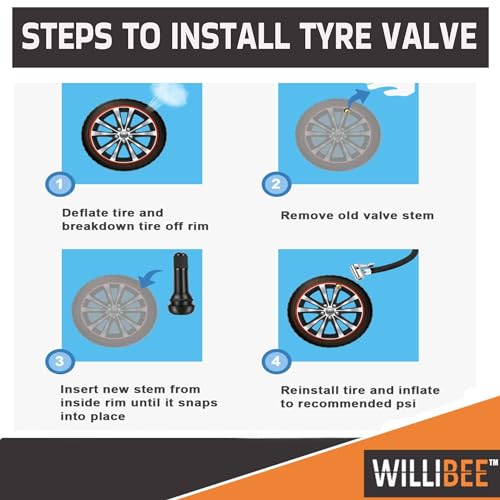 STEPS TO INSTALL TYRE VALVE

1

Deflate tire and breakdown tire off rim

2

Remove old valve stem

3

Insert new stem from inside rim until it snaps into place

4

Reinstall tire and inflate to recommended psi

WILLIBEE™