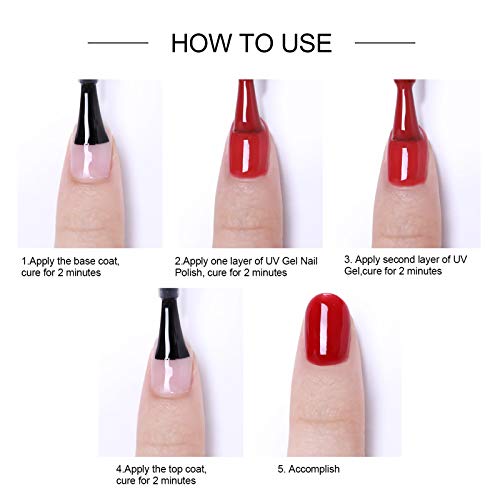 HOW TO USE

1.Apply the base coat, cure for 2 minutes

2.Apply one layer of UV Gel Nail Polish, cure for 2 minutes

3. Apply second layer of UV Gel,cure for 2 minutes

4.Apply the top coat, cure for 2 minutes

5. Accomplish