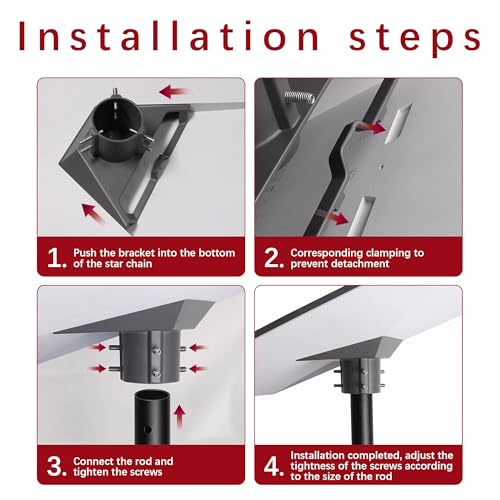 Installation steps

1. Push the bracket into the bottom of the star chain

2. Corresponding clamping to prevent detachment

3. Connect the rod and tighten the screws

4. Installation completed, adjust the tightness of the screws according to the size of the rod