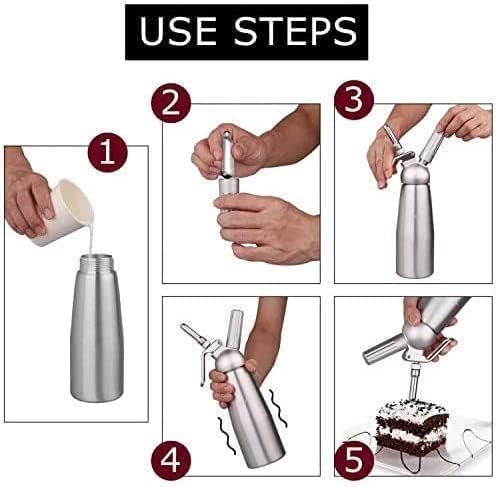 USE STEPS

1

2

3

4

5