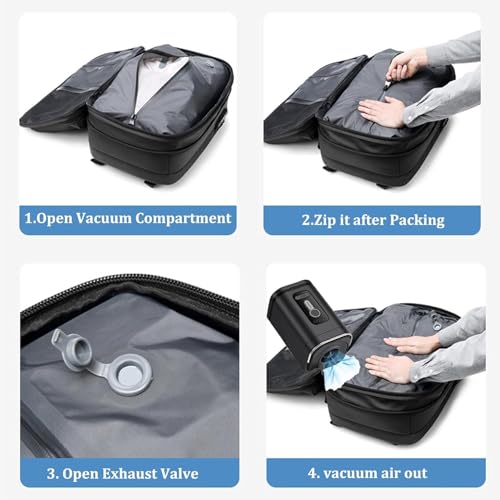 1.Open Vacuum Compartment

2.Zip it after Packing

3. Open Exhaust Valve

4. vacuum air out