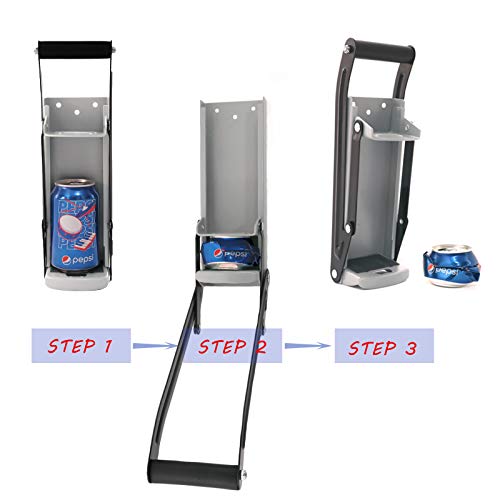 PEPSI
pepsi
pepsi
pepsi

STEP 1
STEP 2
STEP 3