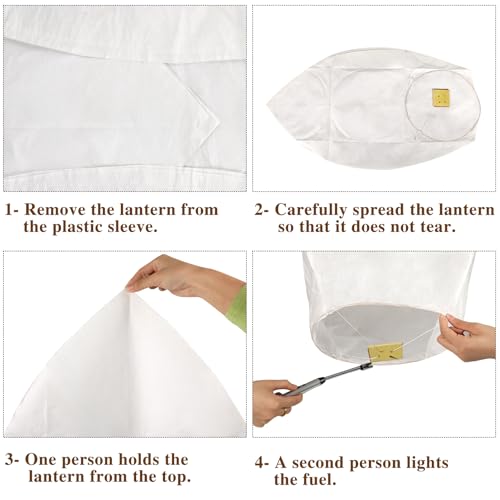 1- Remove the lantern from the plastic sleeve.

2- Carefully spread the lantern so that it does not tear.

3- One person holds the lantern from the top.

4- A second person lights the fuel.