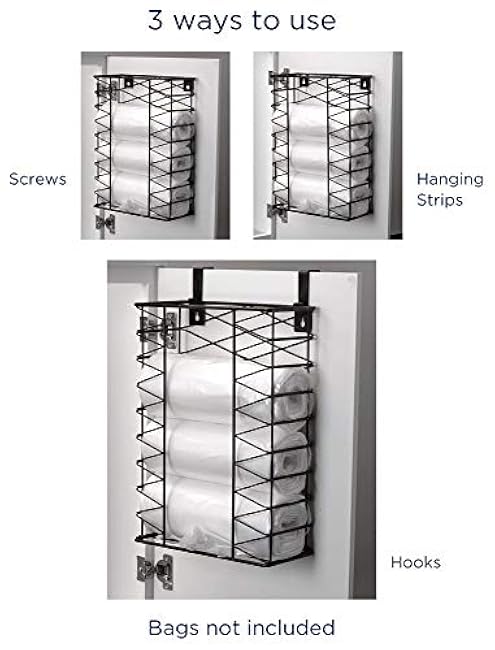 3 ways to use

Screws

Hanging Strips

Hooks

Bags not included