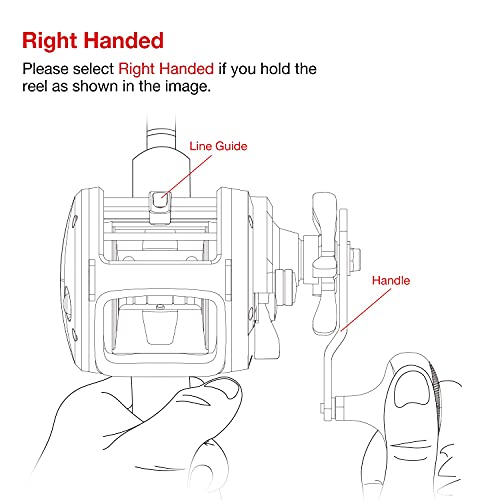 Right Handed

Please select Right Handed if you hold the reel as shown in the image.

Line Guide

Handle