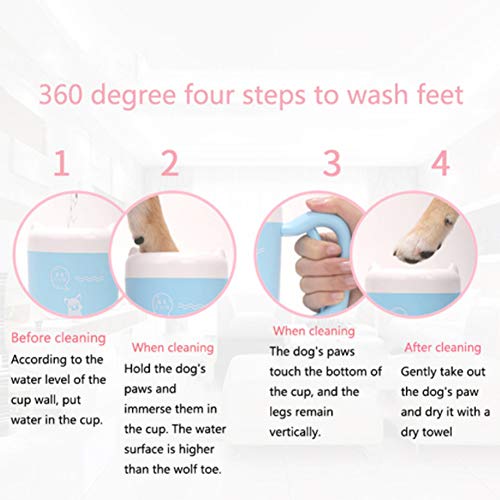 360 degree four steps to wash feet

1

Before cleaning
According to the water level of the cup wall, put water in the cup.

2

When cleaning
Hold the dog's paws and immerse them in the cup. The water surface is higher than the wolf toe.

3

When cleaning
The dog's paws touch the bottom of the cup, and the legs remain vertically.

4

After cleaning
Gently take out the dog's paw and dry it with a dry towel