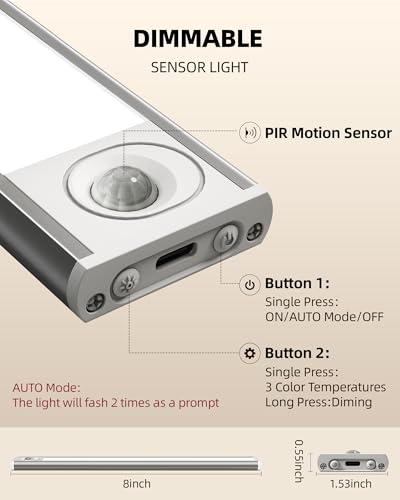 DIMMABLE

SENSOR LIGHT

PIR Motion Sensor

Button 1:
Single Press:
ON/AUTO Mode/OFF

Button 2:
Single Press:
3 Color Temperatures
Long Press:Diming

AUTO Mode:
The light will fash 2 times as a prompt

8inch

0.55inch

1.53inch