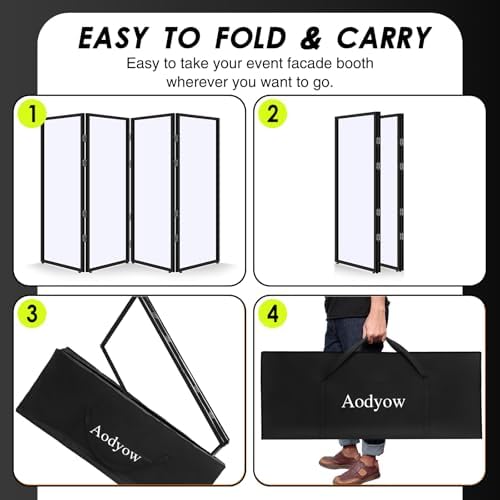 EASY TO FOLD & CARRY
Easy to take your event facade booth wherever you want to go.

1

2

3

Aodyow

4

Aodyow