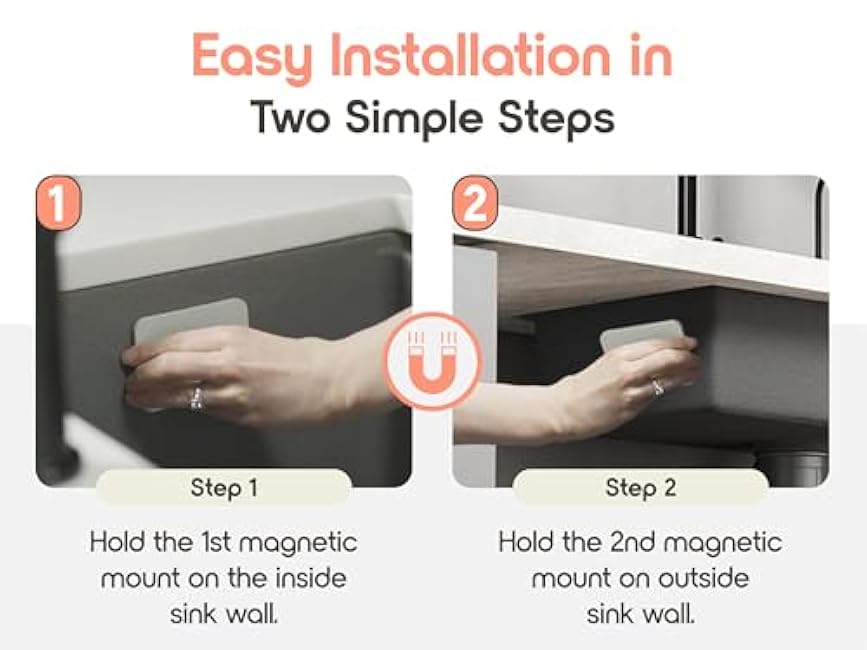 Easy Installation in
Two Simple Steps

1

Step 1

Hold the 1st magnetic mount on the inside sink wall.

2

Step 2

Hold the 2nd magnetic mount on outside sink wall.