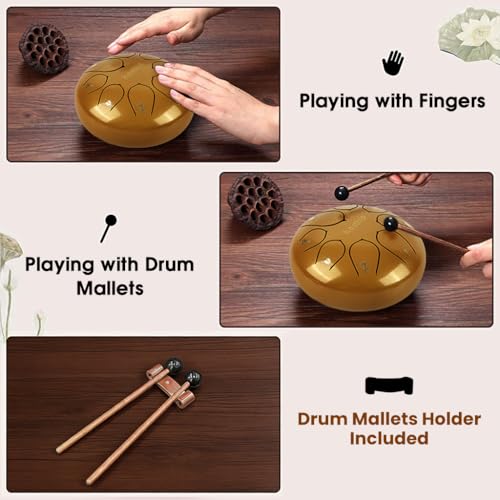 Playing with Fingers

Playing with Drum Mallets

Drum Mallets Holder Included