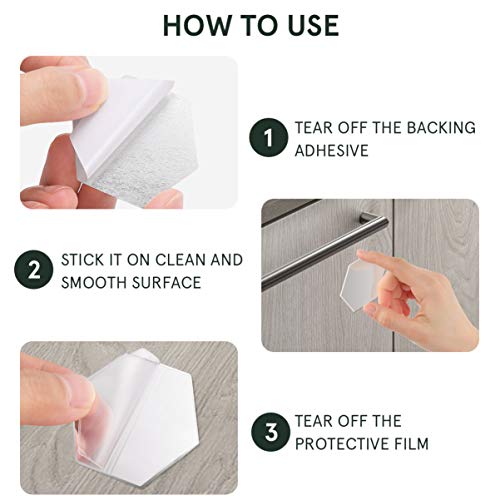 HOW TO USE

1 TEAR OFF THE BACKING ADHESIVE

2 STICK IT ON CLEAN AND SMOOTH SURFACE

3 TEAR OFF THE PROTECTIVE FILM