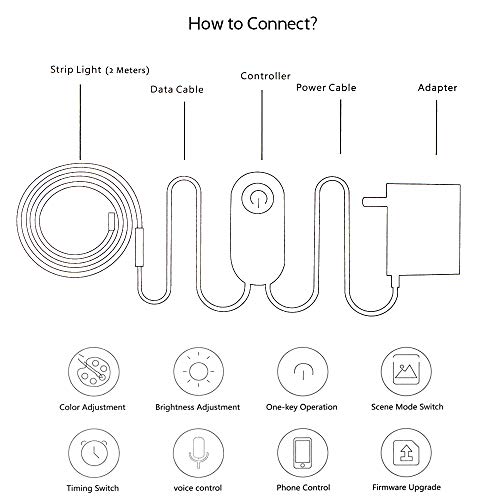 How to Connect?

Strip Light (2 Meters)

Data Cable

Controller

Power Cable

Adapter

Color Adjustment

Brightness Adjustment

One-key Operation

Scene Mode Switch

Timing Switch

voice control

Phone Control

Firmware Upgrade