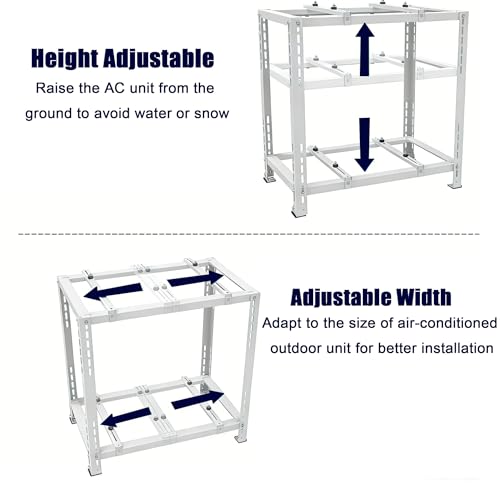 Height Adjustable

Raise the AC unit from the ground to avoid water or snow

Adjustable Width

Adapt to the size of air-conditioned outdoor unit for better installation