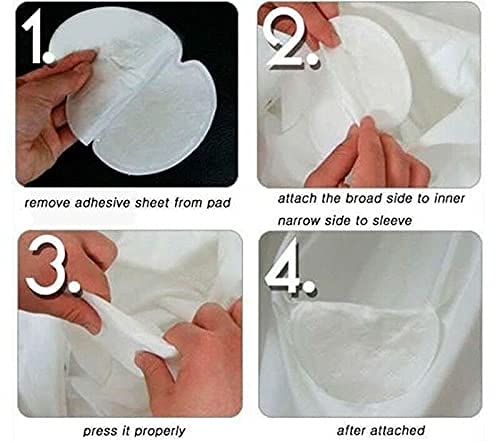 1.

remove adhesive sheet from pad

2.

attach the broad side to inner
narrow side to sleeve

3.

press it properly

4.

after attached