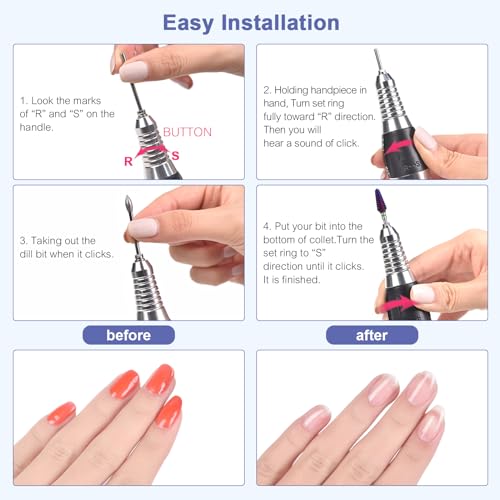 Easy Installation

1. Look the marks of "R" and "S" on the handle.

BUTTON

R

S

2. Holding handpiece in hand, Turn set ring fully toward "R" direction. Then you will hear a sound of click.

3. Taking out the dill bit when it clicks.

4. Put your bit into the bottom of collet.Turn the set ring to "S" direction until it clicks. It is finished.

before

after