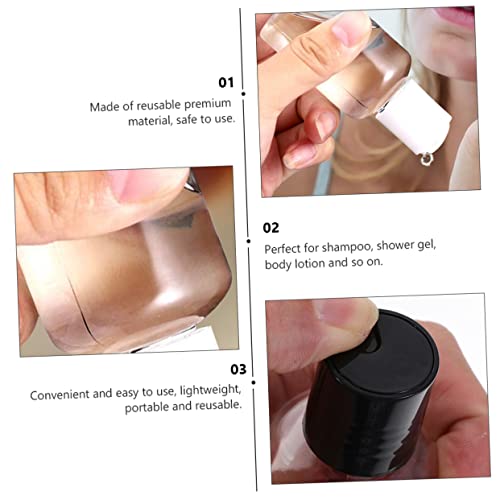 01

Made of reusable premium material, safe to use.

02

Perfect for shampoo, shower gel, body lotion and so on.

03

Convenient and easy to use, lightweight, portable and reusable.