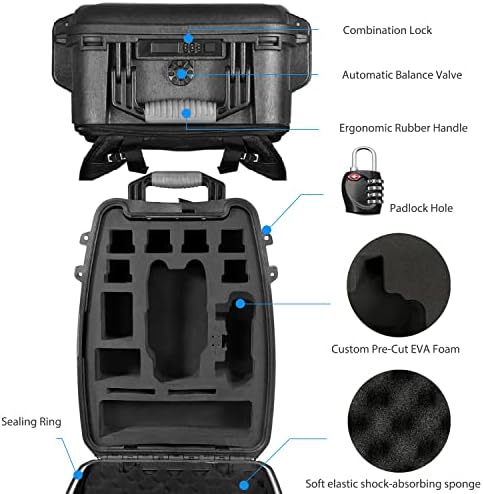 Combination Lock

Automatic Balance Valve

Ergonomic Rubber Handle

Padlock Hole

Custom Pre-Cut EVA Foam

Sealing Ring

Soft elastic shock-absorbing sponge