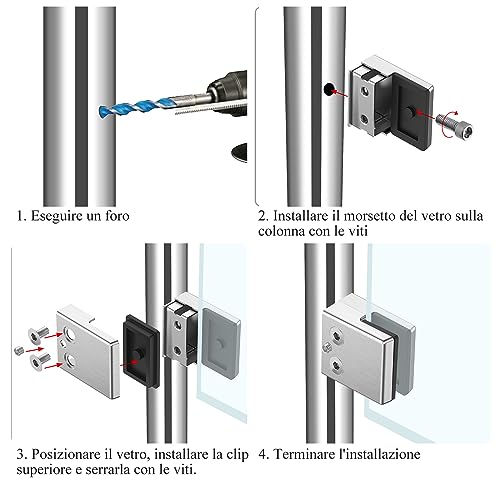 1. Eseguire un foro

2. Installare il morsetto del vetro sulla colonna con le viti

3. Posizionare il vetro, installare la clip superiore e serrarla con le viti.

4. Terminare l'installazione